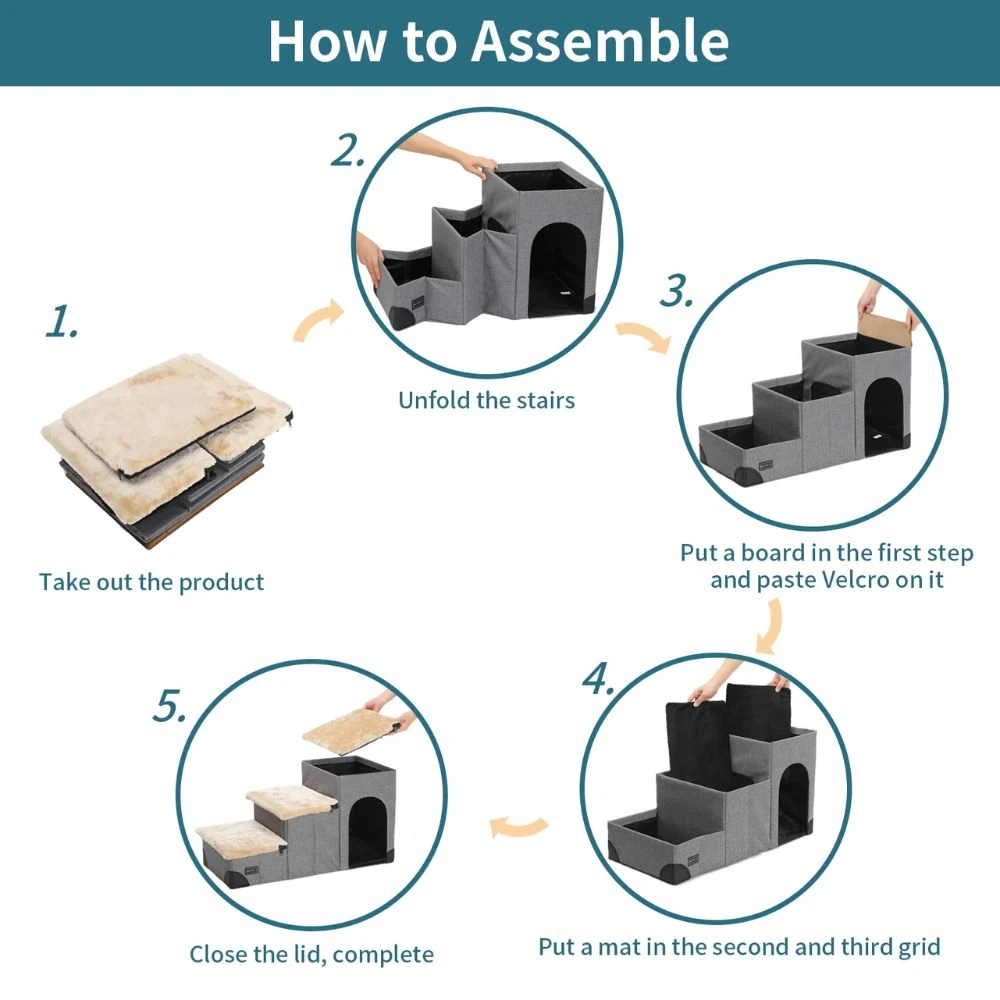 How to Assemble

1.

Take out the product

2.

Unfold the stairs

3.

Put a board in the first step and paste Velcro on it

4.

Put a mat in the second and third grid

5.

Close the lid, complete