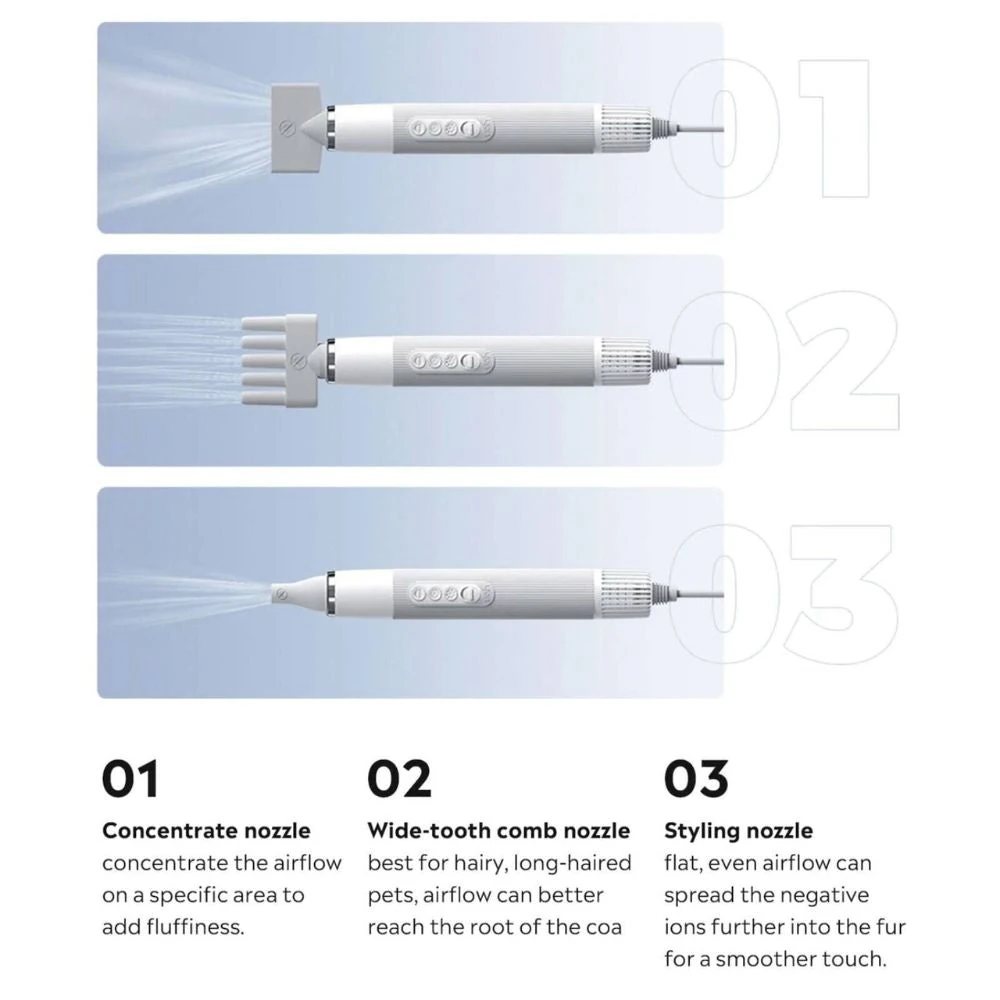 01

02

03

01
Concentrate nozzle
concentrate the airflow on a specific area to add fluffiness.

02
Wide-tooth comb nozzle
best for hairy, long-haired pets, airflow can better reach the root of the coa

03
Styling nozzle
flat, even airflow can spread the negative ions further into the fur for a smoother touch.